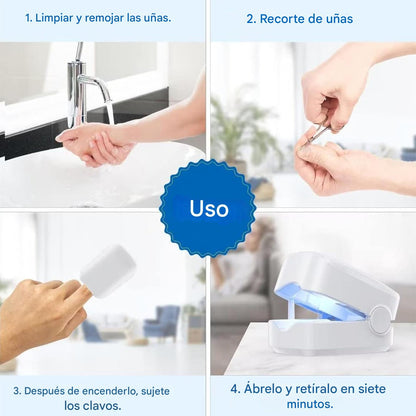 1. Limpiar y remojar las uñas.

2. Recorte de uñas

Uso

3. Después de encenderlo, sujete los clavos.

4. Ábrelo y retíralo en siete minutos.