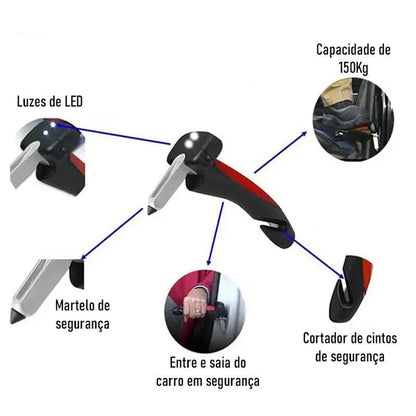 Capacidade de 150Kg

Luzes de LED

Martelo de segurança

Entre e saia do carro em segurança

Cortador de cintos de segurança