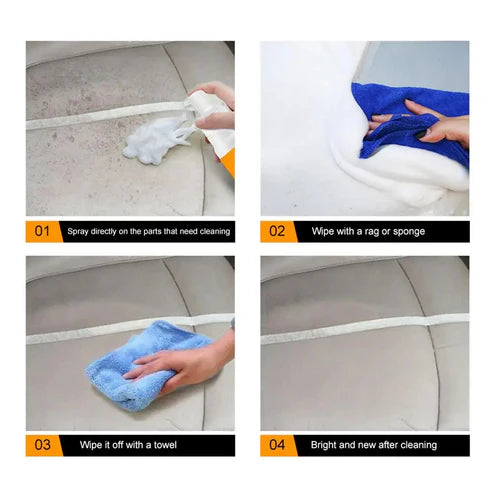 01 Spray directly on the parts that need cleaning

02 Wipe with a rag or sponge

03 Wipe it off with a towel

04 Bright and new after cleaning