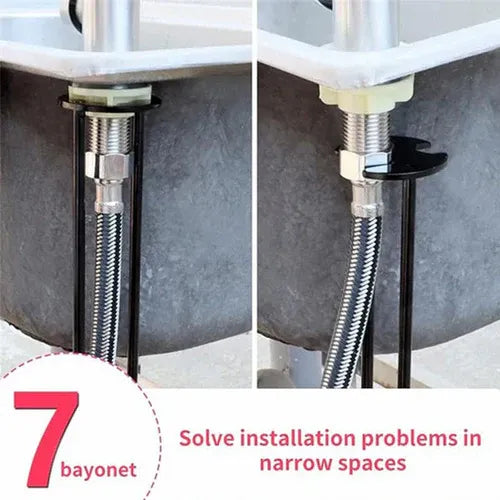 7 bayonet

Solve installation problems in narrow spaces