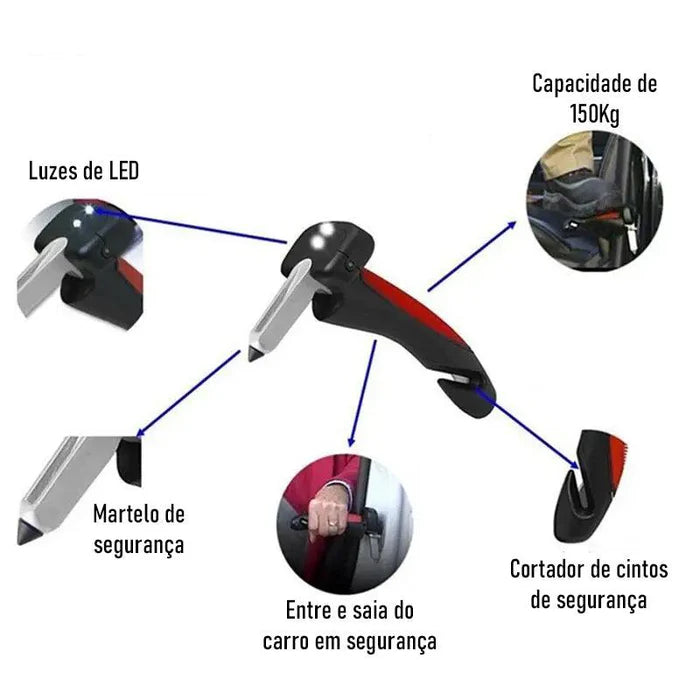 Capacidade de 150Kg

Luzes de LED

Martelo de segurança

Entre e saia do carro em segurança

Cortador de cintos de segurança